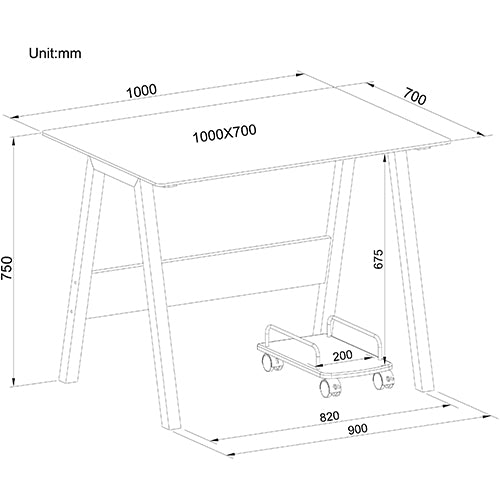 Unit:mm

1000

700

1000X700

750

675

200

820

900