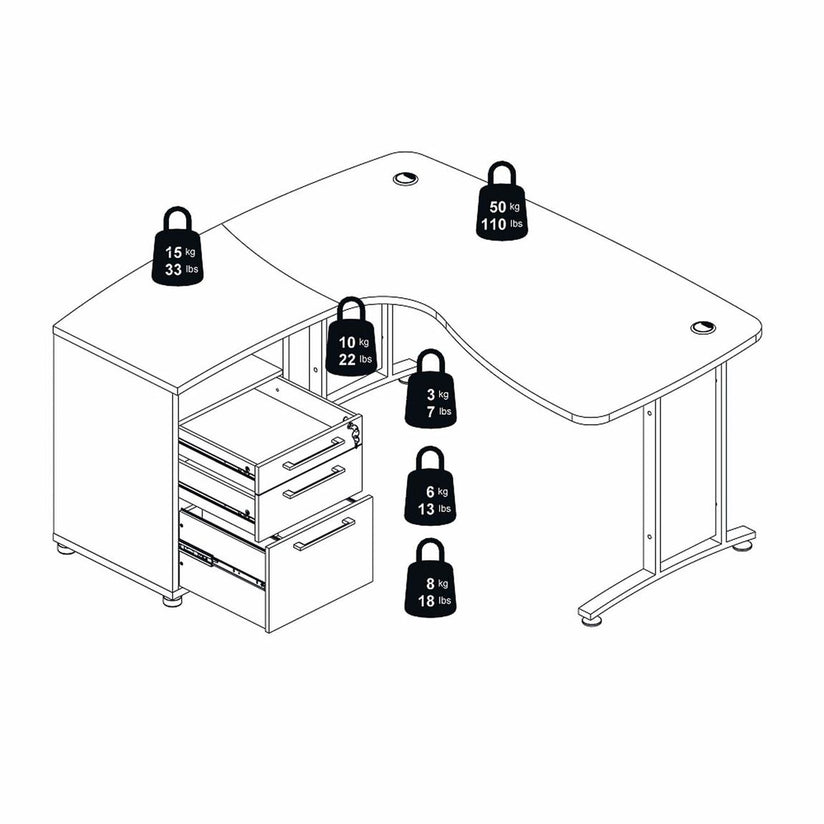 15 kg
33 lbs

50 kg
110 lbs

10 kg
22 lbs

3 kg
7 lbs

6 kg
13 lbs

8 kg
18 lbs