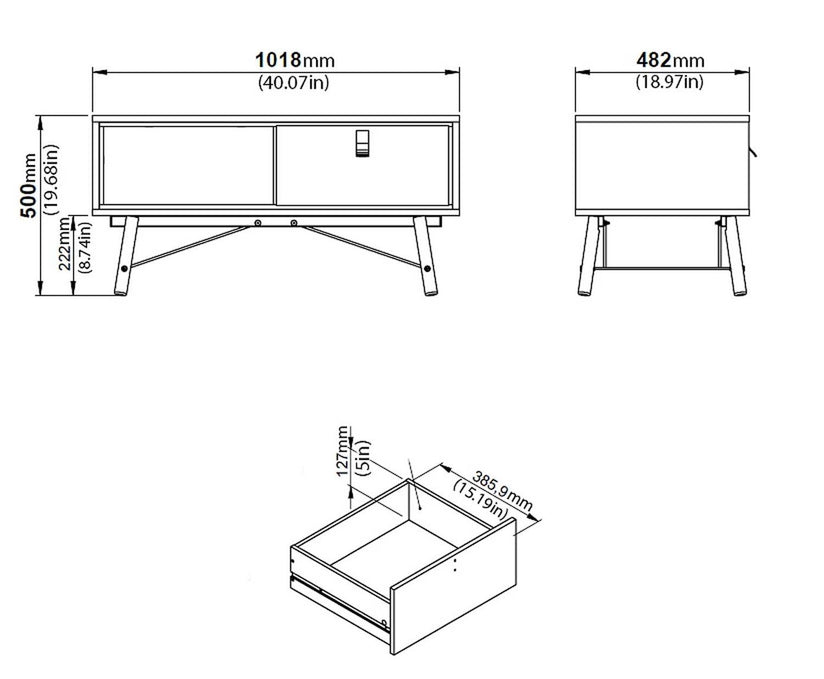 1018mm
(40.07in)

482mm
(18.97in)

500mm
(19.68in)

222mm
(8.74in)

127mm
(5in)

385.9mm
(15.19in)