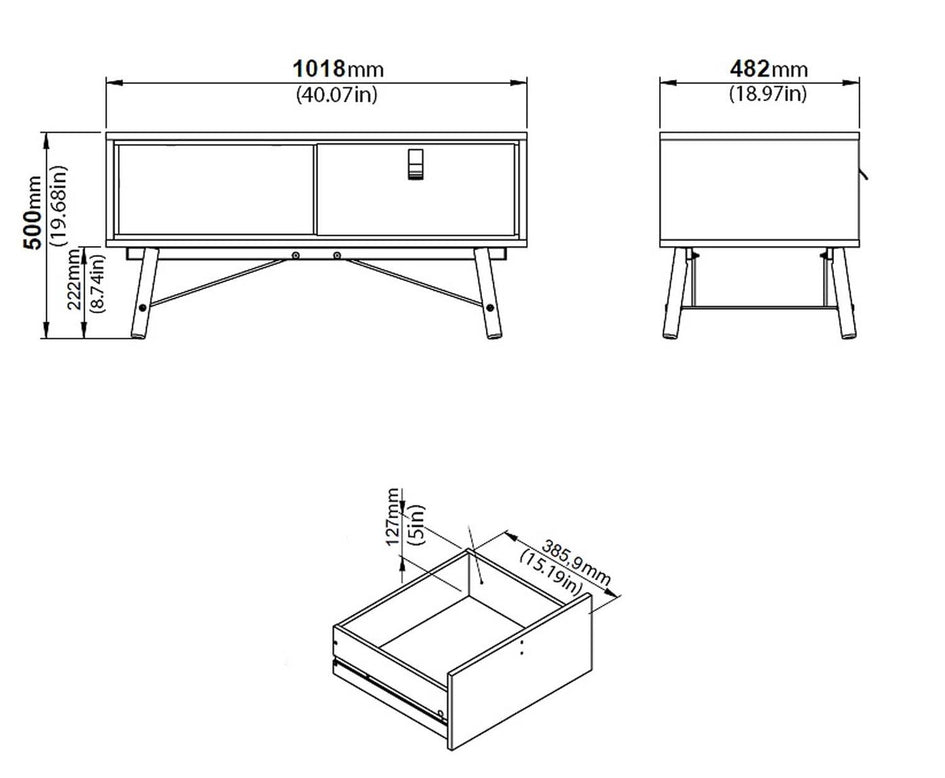 1018mm
(40.07in)

482mm
(18.97in)

500mm
(19.68in)

222mm
(8.74in)

127mm
(5in)

385.9mm
(15.19in)