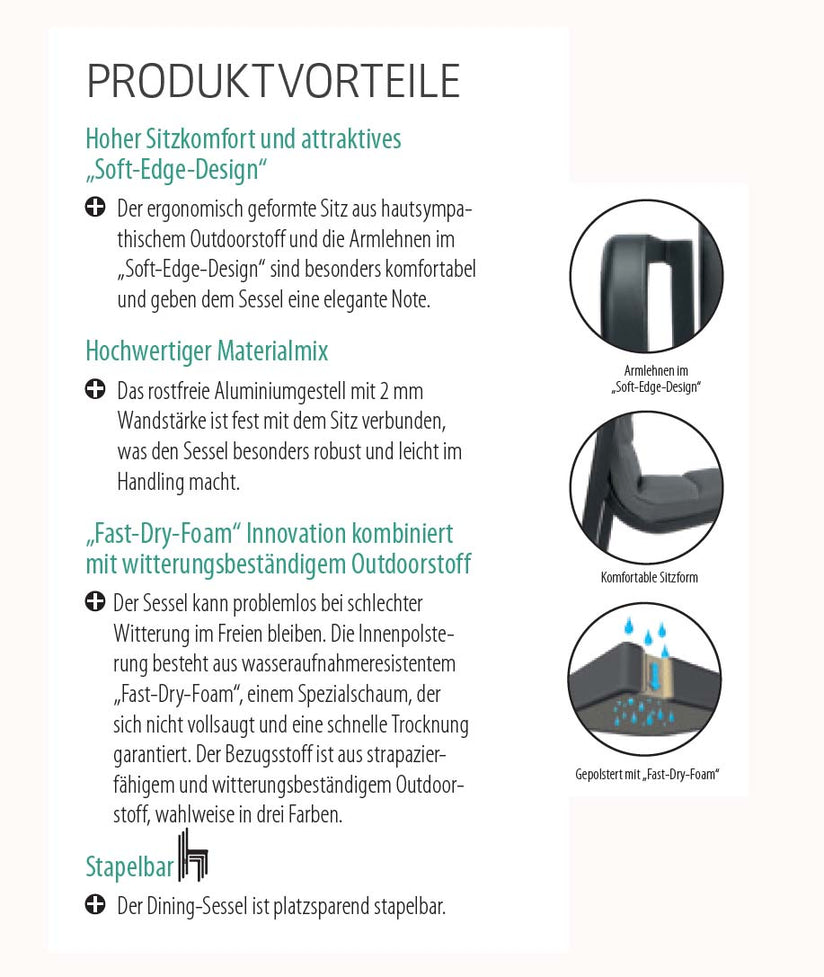 PRODUKTVORTEILE

Hoher Sitzkomfort und attraktives „Soft-Edge-Design“

Der ergonomisch geformte Sitz aus hautsympathischem Outdoorstoff und die Armlehnen im „Soft-Edge-Design“ sind besonders komfortabel und geben dem Sessel eine elegante Note.

Hochwertiger Materialmix

Das rostfreie Aluminiumgestell mit 2 mm Wandstärke ist fest mit dem Sitz verbunden, was den Sessel besonders robust und leicht im Handling macht.

„Fast-Dry-Foam“ Innovation kombiniert mit witterungsbeständigem Outdoorstoff

Der Sessel kann problemlos bei schlechter Witterung im Freien bleiben. Die Innenpolsterung besteht aus wasseraufnahmeresistentem „Fast-Dry-Foam“, einem Spezialschaum, der sich nicht vollsaugt und eine schnelle Trocknung garantiert. Der Bezugsstoff ist aus strapazierfähigem und witterungsbeständigem Outdoorstoff, wahlweise in drei Farben.

Stapelbar

Der Dining-Sessel ist platzsparend stapelbar.

Armlehnen im „Soft-Edge-Design“

Komfortable Sitzform

Gepolstert mit „Fast-Dry-Foam“