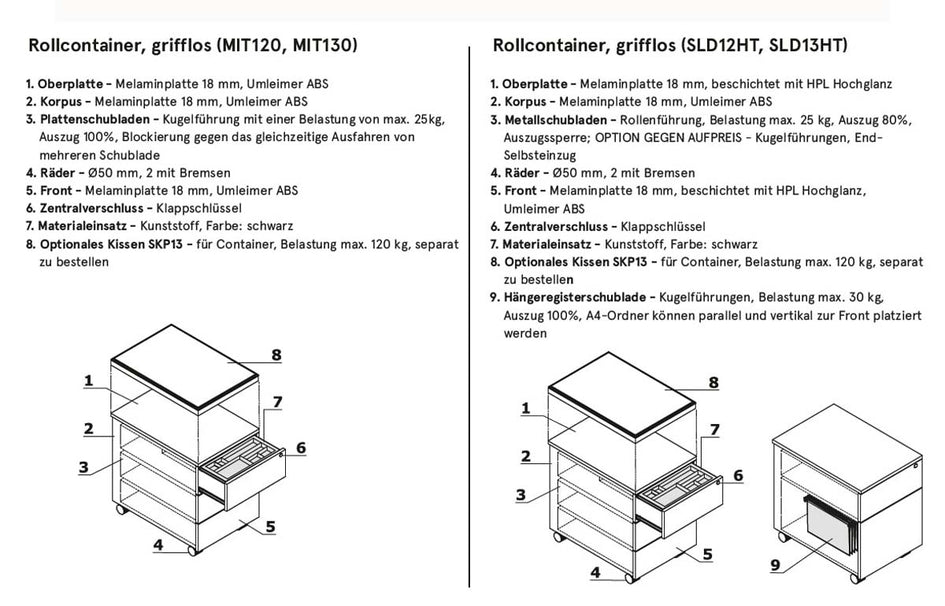 Rollcontainer, grifflos (MIT120, MIT130)

1. Oberplatte – Melaminplatte 18 mm, Umleimer ABS
2. Korpus – Melaminplatte 18 mm, Umleimer ABS
3. Plattenschubladen – Kugelführung mit einer Belastung von max. 25kg, Auszug 100%, Blockierung gegen das gleichzeitige Ausfahren von mehreren Schublade
4. Räder – Ø50 mm, 2 mit Bremsen
5. Front – Melaminplatte 18 mm, Umleimer ABS
6. Zentralverschluss – Klappschlüssel
7. Materialeinsatz – Kunststoff, Farbe: schwarz
8. Optionales Kissen SKP13 – für Container, Belastung max. 120 kg, separat zu bestellen

1
2
3
4
5
6
7
8

Rollcontainer, grifflos (SLD12HT, SLD13HT)

1. Oberplatte – Melaminplatte 18 mm, beschichtet mit HPL Hochglanz
2. Korpus – Melaminplatte 18 mm, Umleimer ABS
3. Metallschubladen – Rollenführung, Belastung max. 25 kg, Auszug 80%, Auszugssperre; OPTION GEGEN AUFPREIS – Kugelführungen, End-Selbsteinzug
4. Räder – Ø50 mm, 2 mit Bremsen
5. Front – Melaminplatte 18 mm, beschichtet mit HPL Hochglanz, Umleimer ABS
6. Zentralverschluss – Klappschlüssel
7. Materialeinsatz – Kunststoff, Farbe: schwarz
8. Optionales Kissen SKP13 – für Container, Belastung max. 120 kg, separat zu bestellen
9. Hängeregisterschublade – Kugelführungen, Belastung max. 30 kg, Auszug 100%, A4-Ordner können parallel und vertikal zur Front platziert werden

1
2
3
4
5
6
7
8
9